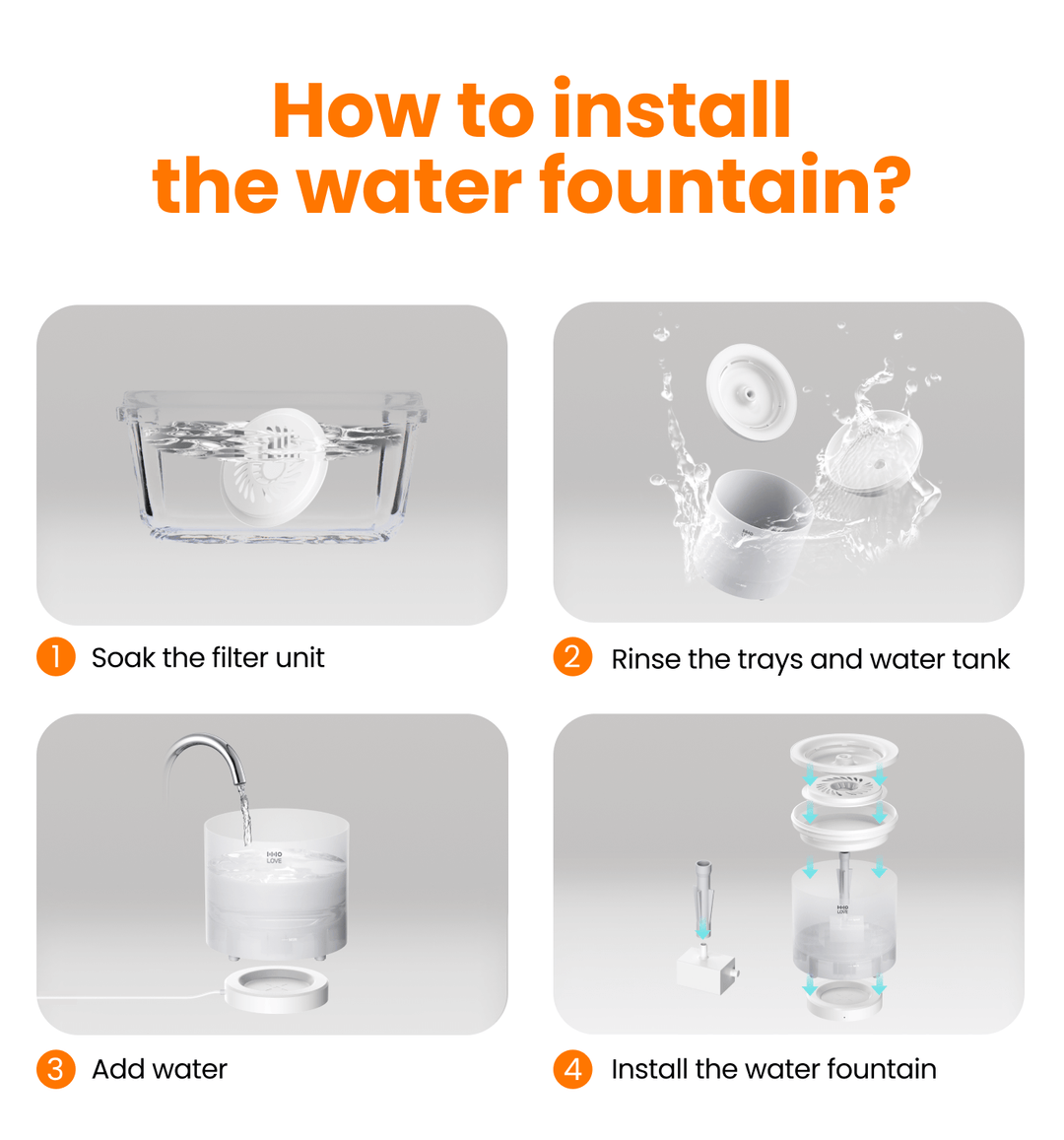 How to install
the water fountain?

1 Soak the filter unit

2 Rinse the trays and water tank

LOVE

3 Add water

LOVE

4 Install the water fountain